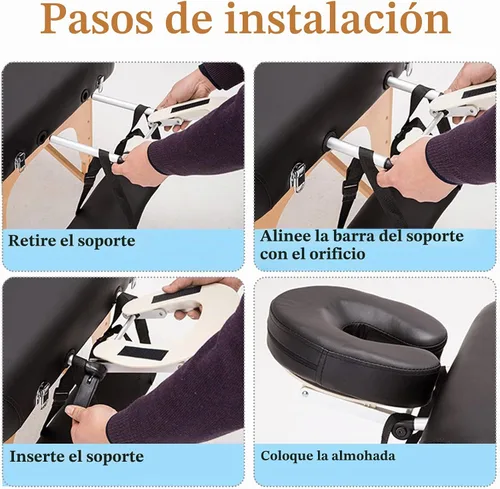 Pasos de instalación

Retire el soporte

Alinee la barra del soporte con el orificio

Inserte el soporte

Coloque la almohada