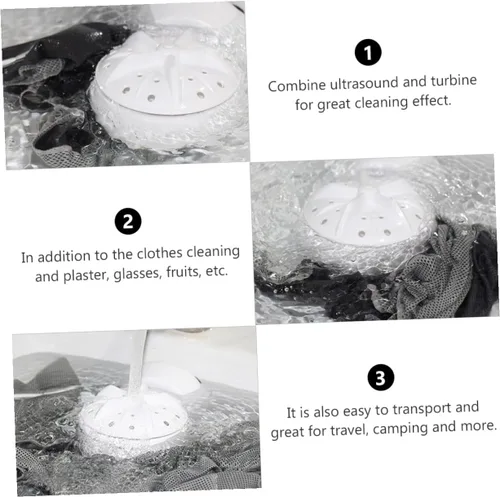 1

Combine ultrasound and turbine for great cleaning effect.

2

In addition to the clothes cleaning and plaster, glasses, fruits, etc.

3

It is also easy to transport and great for travel, camping and more.