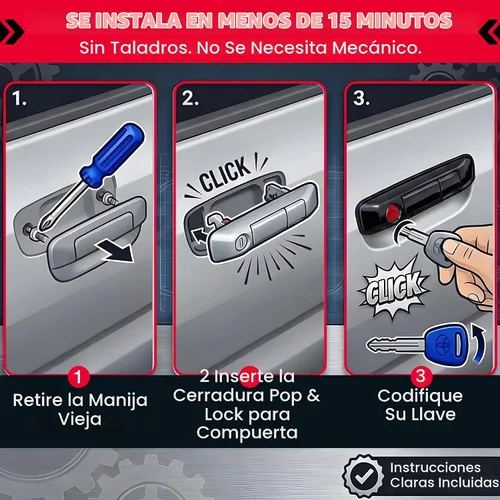 SE INSTALA EN MENOS DE 15 MINUTOS
Sin Taladros. No Se Necesita Mecánico.

1.

2.
CLICK

3.
CLICK

1
Retire la Manija Vieja

2 Inserte la Cerradura Pop & Lock para Compuerta

3
Codifique Su Llave

Instrucciones Claras Incluidas