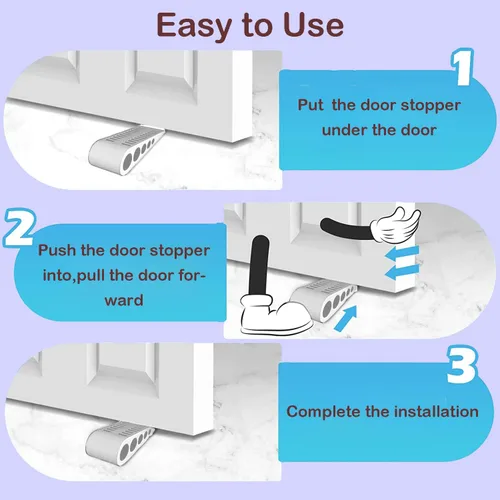 Easy to Use

1

Put the door stopper under the door

2

Push the door stopper into,pull the door forward

3

Complete the installation