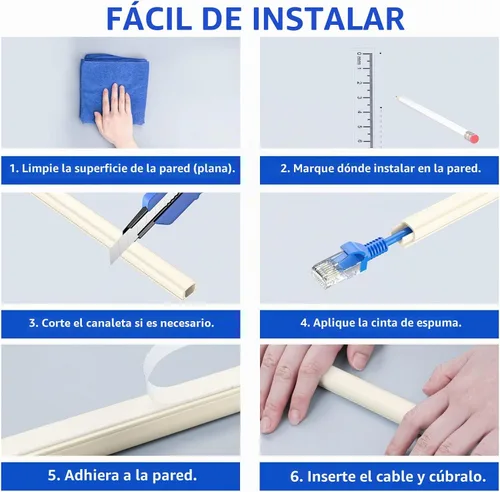 FÁCIL DE INSTALAR

1. Limpie la superficie de la pared (plana).

2. Marque dónde instalar en la pared.

3. Corte el canaleta si es necesario.

4. Aplique la cinta de espuma.

5. Adhiera a la pared.

6. Inserte el cable y cúbralo.