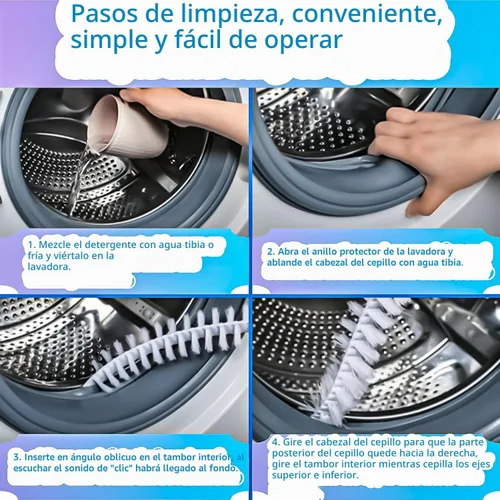 Pasos de limpieza, conveniente, simple y fácil de operar

1. Mezcle el detergente con agua tibia o fría y viértalo en la lavadora.

2. Abra el anillo protector de la lavadora y ablande el cabezal del cepillo con agua tibia.

3. Inserte en ángulo oblicuo en el tambor interior, al escuchar el sonido de "clic" habrá llegado al fondo.

4. Gire el cabezal del cepillo para que la parte posterior del cepillo quede hacia la derecha, gire el tambor interior mientras cepilla los ejes superior e inferior.