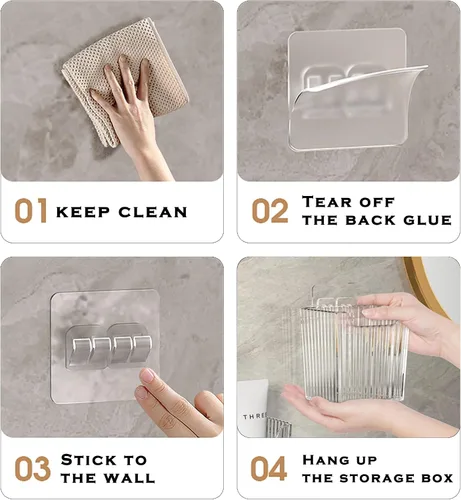 01 KEEP CLEAN

02 TEAR OFF THE BACK GLUE

03 STICK TO THE WALL

04 HANG UP THE STORAGE BOX