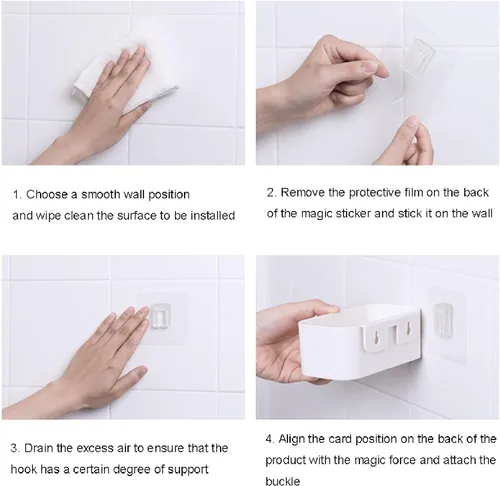 1. Choose a smooth wall position and wipe clean the surface to be installed

2. Remove the protective film on the back of the magic sticker and stick it on the wall

3. Drain the excess air to ensure that the hook has a certain degree of support

4. Align the card position on the back of the product with the magic force and attach the buckle