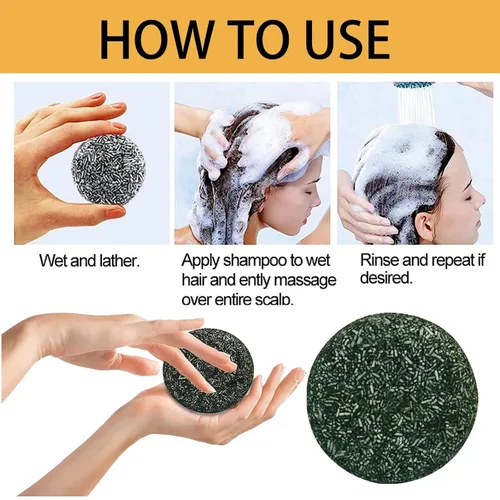 HOW TO USE

Wet and lather.

Apply shampoo to wet hair and ently massage over entire scalp.

Rinse and repeat if desired.