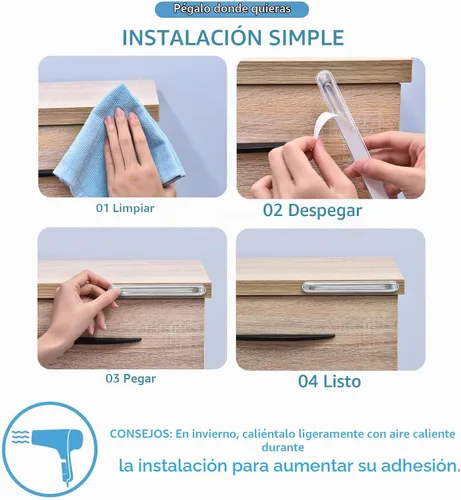 Pégalo donde quieras

INSTALACIÓN SIMPLE

01 Limpiar

02 Despegar

03 Pegar

04 Listo

CONSEJOS: En invierno, caliéntalo ligeramente con aire caliente durante

la instalación para aumentar su adhesión.