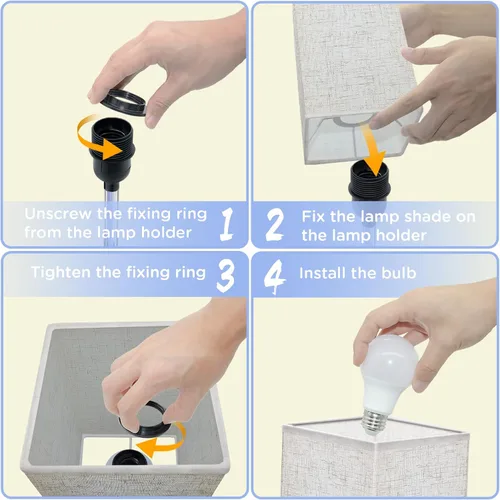 Unscrew the fixing ring from the lamp holder

1

2

Fix the lamp shade on the lamp holder

Tighten the fixing ring

3

4

Install the bulb