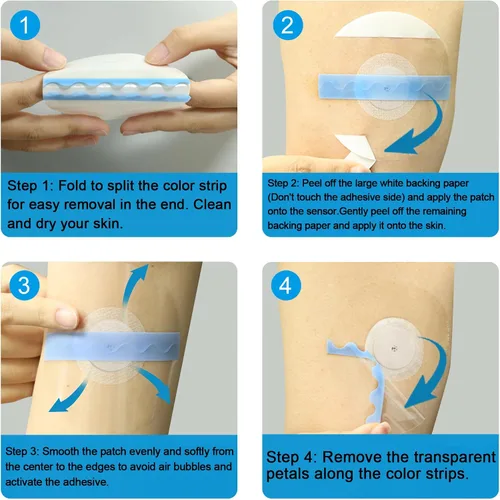 1

Step 1: Fold to split the color strip for easy removal in the end. Clean and dry your skin.

2

Step 2: Peel off the large white backing paper (Don't touch the adhesive side) and apply the patch onto the sensor.Gently peel off the remaining backing paper and apply it onto the skin.

3

Step 3: Smooth the patch evenly and softly from the center to the edges to avoid air bubbles and activate the adhesive.

4

Step 4: Remove the transparent petals along the color strips.