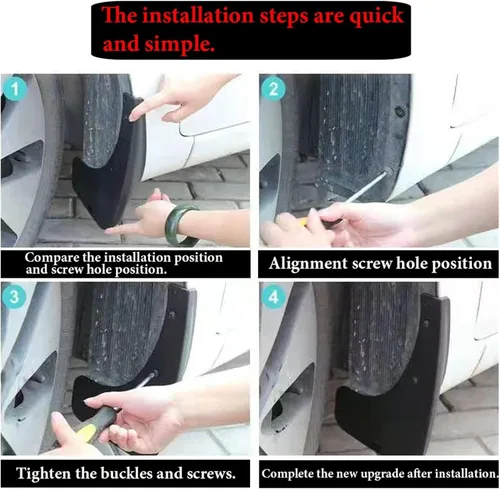 The installation steps are quick and simple.

1

Compare the installation position and screw hole position.

2

Alignment screw hole position

3

Tighten the buckles and screws.

4

Complete the new upgrade after installation.