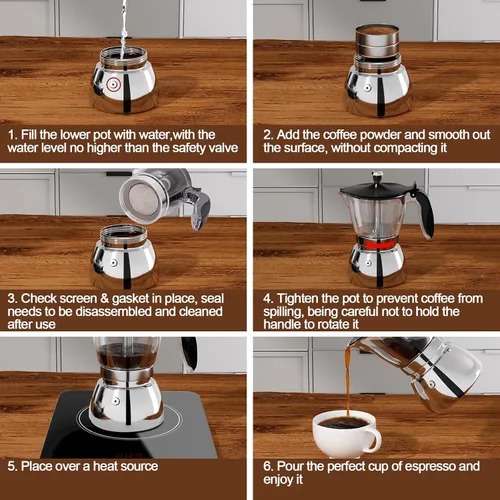 1. Fill the lower pot with water,with the water level no higher than the safety valve

2. Add the coffee powder and smooth out the surface, without compacting it

3. Check screen & gasket in place, seal needs to be disassembled and cleaned after use

4. Tighten the pot to prevent coffee from spilling, being careful not to hold the handle to rotate it

5. Place over a heat source

6. Pour the perfect cup of espresso and enjoy it