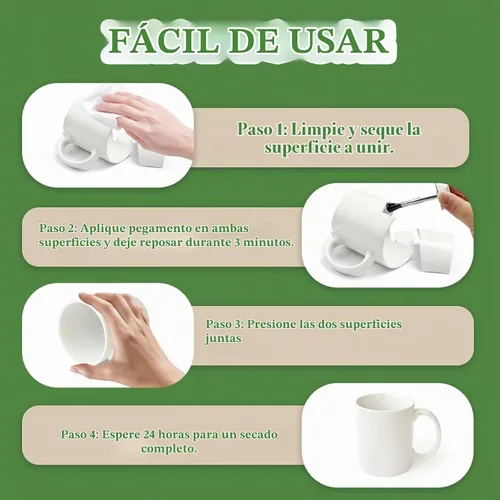 FÁCIL DE USAR

Paso 1: Limpie y seque la superficie a unir.

Paso 2: Aplique pegamento en ambas superficies y deje reposar durante 3 minutos.

Paso 3: Presione las dos superficies juntas

Paso 4: Espere 24 horas para un secado completo.