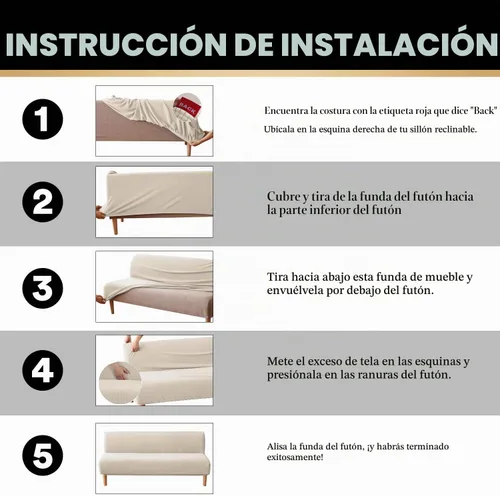 INSTRUCCIÓN DE INSTALACIÓN

1

BACK

Encuentra la costura con la etiqueta roja que dice "Back"

Ubícala en la esquina derecha de tu sillón reclinable.

2

Cubre y tira de la funda del futón hacia la parte inferior del futón

3

Tira hacia abajo esta funda de mueble y envuélvela por debajo del futón.

4

Mete el exceso de tela en las esquinas y presiónala en las ranuras del futón.

5

Alisa la funda del futón, ¡y habrás terminado exitosamente!