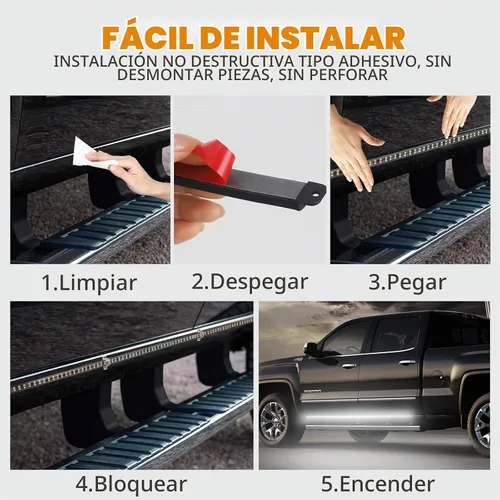 FÁCIL DE INSTALAR
INSTALACIÓN NO DESTRUCTIVA TIPO ADHESIVO, SIN DESMONTAR PIEZAS, SIN PERFORAR

1.Limpiar

2.Despegar

3.Pegar

4.Bloquear

5.Encender