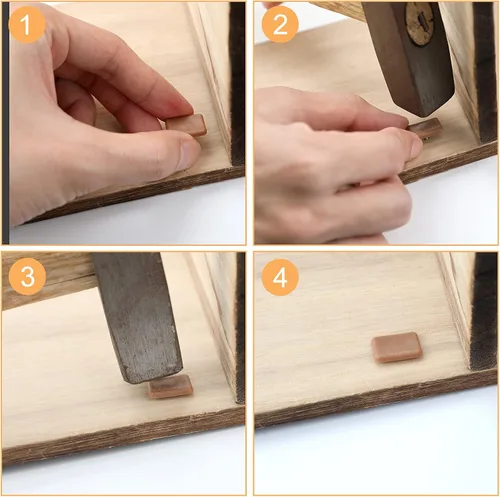 1

2

3

4