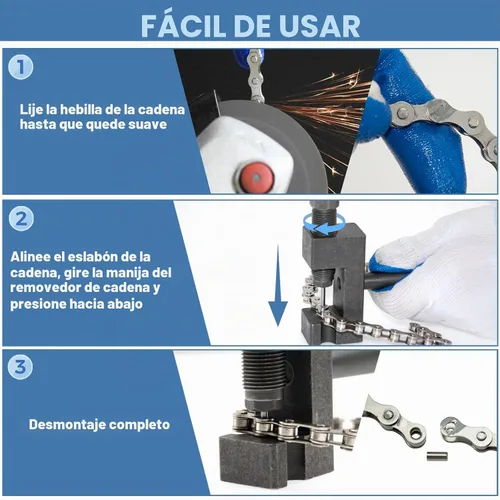 FÁCIL DE USAR

1

Lije la hebilla de la cadena hasta que quede suave

2

Alinee el eslabón de la cadena, gire la manija del removedor de cadena y presione hacia abajo

3

Desmontaje completo