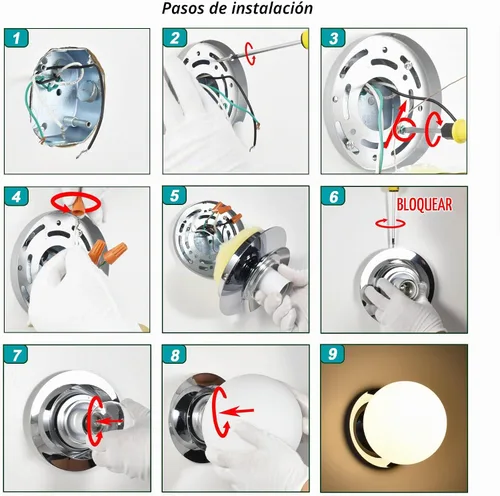 Pasos de instalación

1

2

3

4

5

6

BLOQUEAR

7

8

9