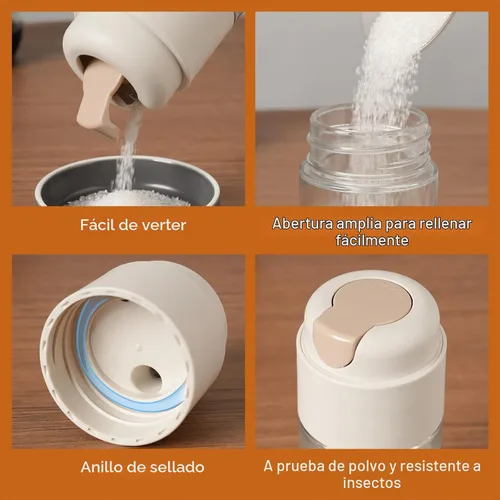 Fácil de verter

Abertura amplia para rellenar fácilmente

Anillo de sellado

A prueba de polvo y resistente a insectos