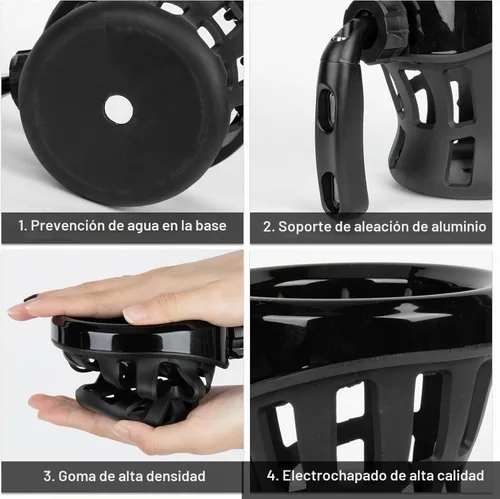 1. Prevención de agua en la base

2. Soporte de aleación de aluminio

3. Goma de alta densidad

4. Electrochapado de alta calidad