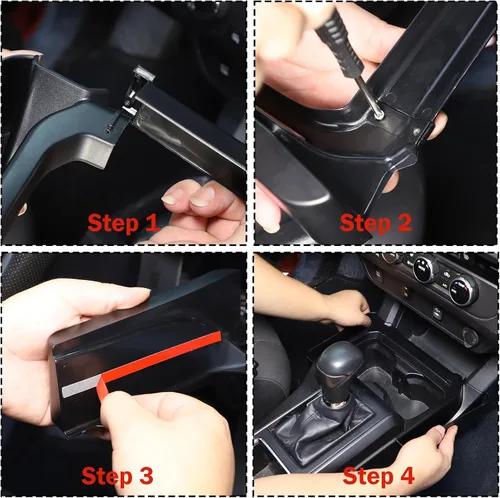 Step 1

Step 2

Step 3

Step 4