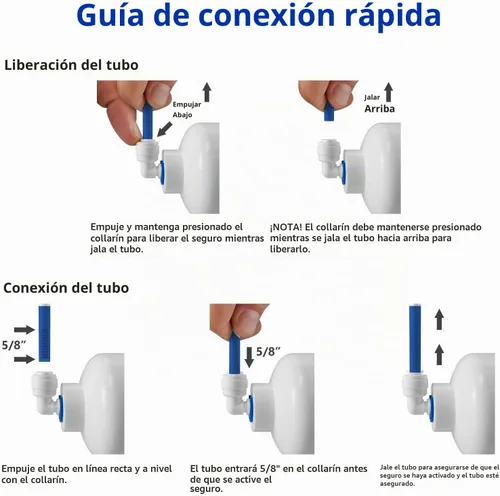 Guía de conexión rápida

Liberación del tubo

Empujar Abajo

Jalar Arriba

Empuje y mantenga presionado el collarín para liberar el seguro mientras jala el tubo.

¡NOTA! El collarín debe mantenerse presionado mientras se jala el tubo hacia arriba para liberarlo.

Conexión del tubo

5/8"

5/8"

Empuje el tubo en línea recta y a nivel con el collarín.

El tubo entrará 5/8" en el collarín antes de que se active el seguro.

Jale el tubo para asegurarse de que el seguro se haya activado y el tubo esté asegurado.