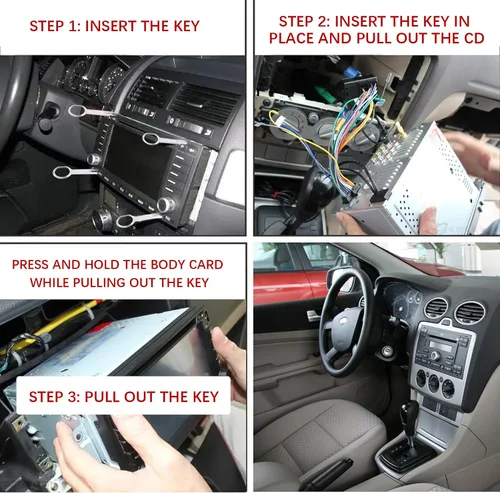 STEP 1: INSERT THE KEY

STEP 2: INSERT THE KEY IN PLACE AND PULL OUT THE CD

PRESS AND HOLD THE BODY CARD WHILE PULLING OUT THE KEY

STEP 3: PULL OUT THE KEY