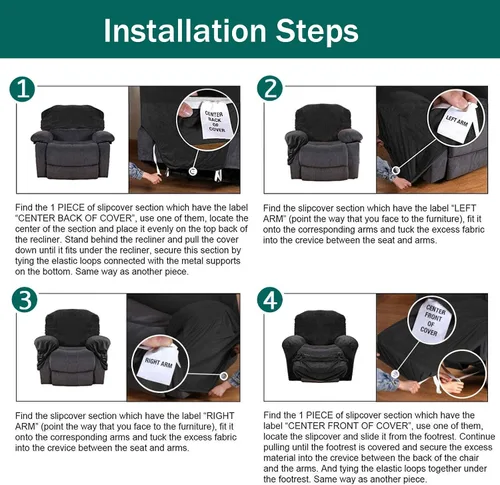 Installation Steps

1

CENTER BACK OF COVER

Find the 1 PIECE of slipcover section which have the label "CENTER BACK OF COVER", use one of them, locate the center of the section and place it evenly on the top back of the recliner. Stand behind the recliner and pull the cover down until it fits under the recliner, secure this section by tying the elastic loops connected with the metal supports on the bottom. Same way as another piece.

2

LEFT ARM

Find the slipcover section which have the label "LEFT ARM" (point the way that you face to the furniture), fit it onto the corresponding arms and tuck the excess fabric into the crevice between the seat and arms.

3

RIGHT ARM

Find the slipcover section which have the label "RIGHT ARM" (point the way that you face to the furniture), fit it onto the corresponding arms and tuck the excess fabric into the crevice between the seat and arms.

4

CENTER FRONT OF COVER

Find the 1 PIECE of slipcover section which have the label "CENTER FRONT OF COVER", use one of them, locate the slipcover and slide it from the footrest. Continue pulling until the footrest is covered and secure the excess material into the crevice between the back of the chair and the arms. And tying the elastic loops together under the footrest. Same way as another piece.