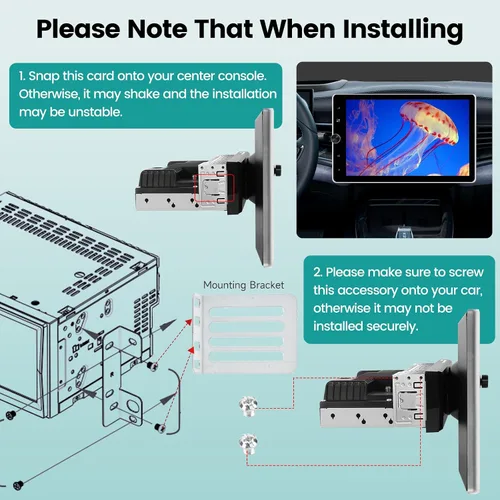 Please Note That When Installing

1. Snap this card onto your center console. Otherwise, it may shake and the installation may be unstable.

Mounting Bracket

2. Please make sure to screw this accessory onto your car, otherwise it may not be installed securely.