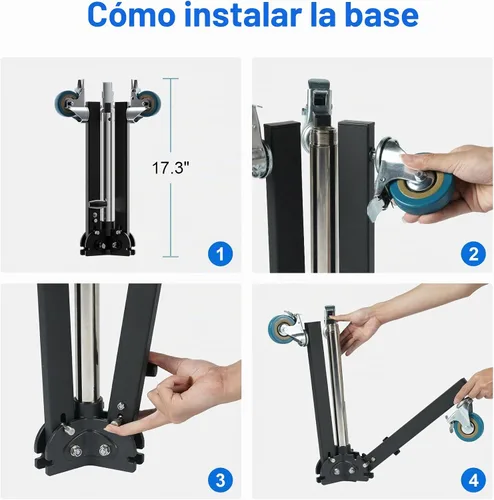 Cómo instalar la base

17.3"

1

2

3

4