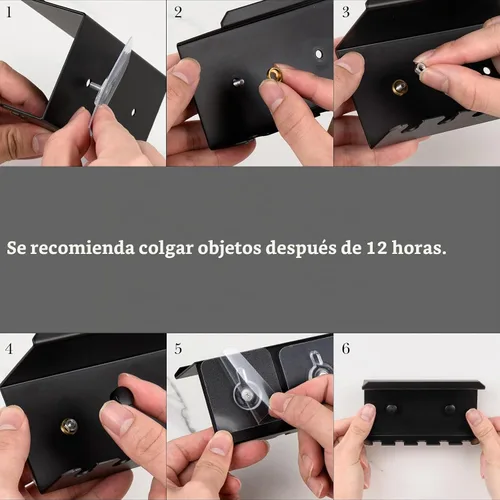 1

2

3

Se recomienda colgar objetos después de 12 horas.

4

5

6