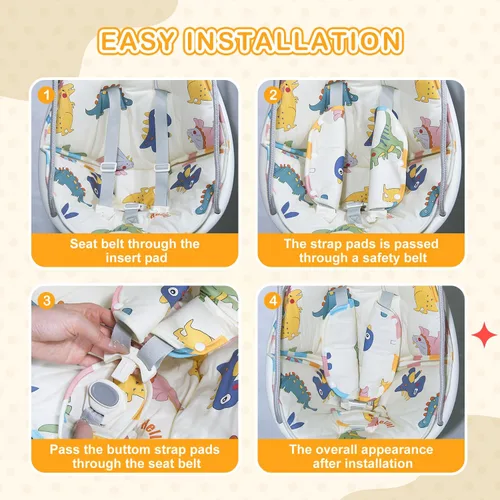 EASY INSTALLATION

1

Seat belt through the insert pad

2

The strap pads is passed through a safety belt

3

Pass the buttom strap pads through the seat belt

4

The overall appearance after installation