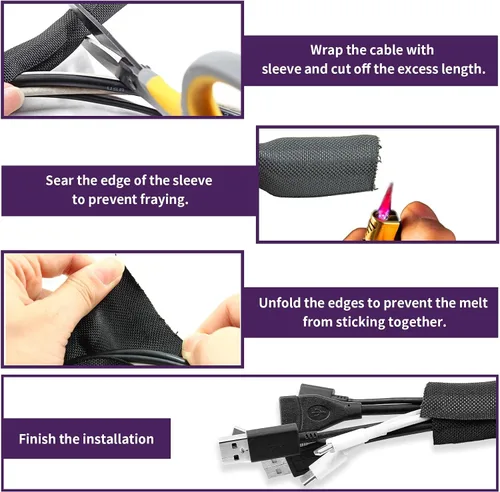 Wrap the cable with sleeve and cut off the excess length.

Sear the edge of the sleeve to prevent fraying.

Unfold the edges to prevent the melt from sticking together.

Finish the installation