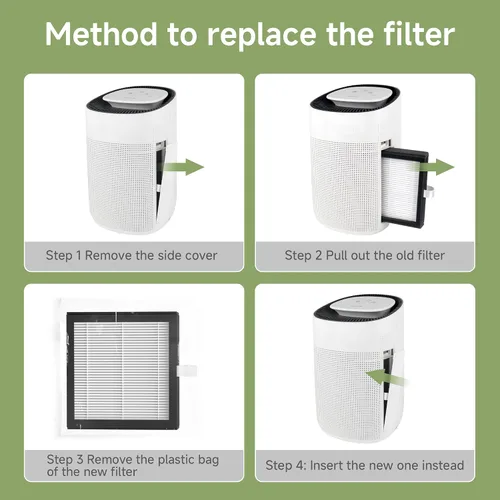 Method to replace the filter

Step 1 Remove the side cover

Step 2 Pull out the old filter

Step 3 Remove the plastic bag of the new filter

Step 4: Insert the new one instead