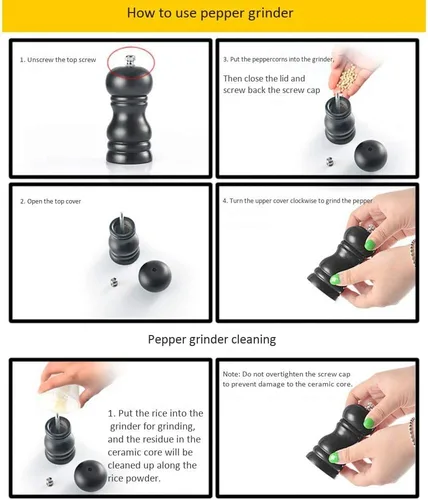 How to use pepper grinder

1. Unscrew the top screw

3. Put the peppercorns into the grinder,

Then close the lid and screw back the screw cap

2. Open the top cover

4. Turn the upper cover clockwise to grind the pepper

Pepper grinder cleaning

1. Put the rice into the grinder for grinding, and the residue in the ceramic core will be cleaned up along the rice powder.

Note: Do not overtighten the screw cap to prevent damage to the ceramic core.