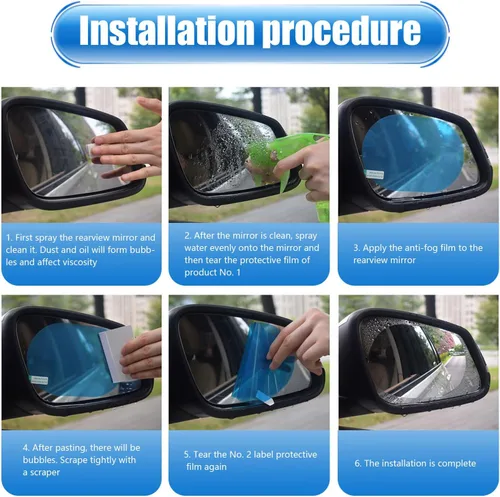 Installation procedure

1. First spray the rearview mirror and clean it. Dust and oil will form bubbles and affect viscosity

2. After the mirror is clean, spray water evenly onto the mirror and then tear the protective film of product No. 1

3. Apply the anti-fog film to the rearview mirror

4. After pasting, there will be bubbles. Scrape tightly with a scraper

5. Tear the No. 2 label protective film again

6. The installation is complete