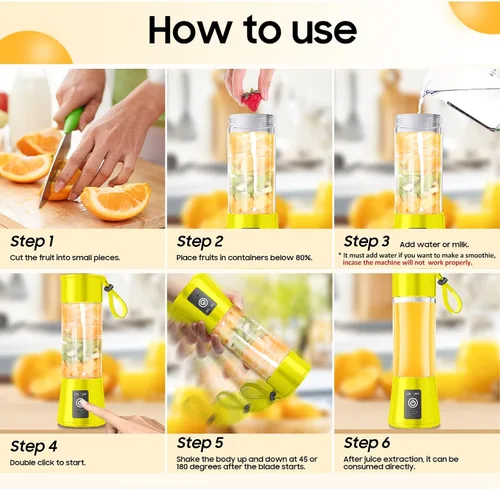 How to use

Step 1
Cut the fruit into small pieces.

Step 2
Place fruits in containers below 80%.

Step 3 Add water or milk.
* It must add water if you want to make a smoothie, incase the machine will not work properly.

Step 4
Double click to start.

Step 5
Shake the body up and down at 45 or 180 degrees after the blade starts.

Step 6
After juice extraction, it can be consumed directly.