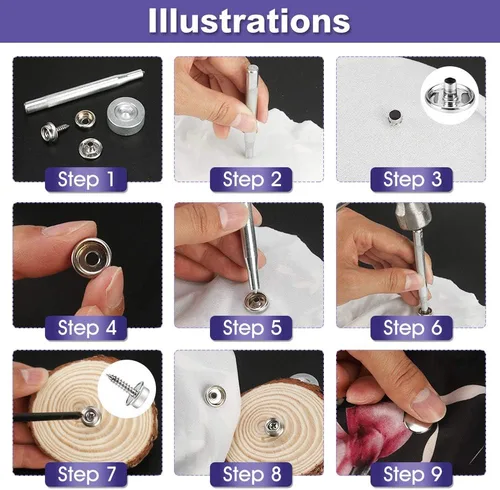 Illustrations

Step 1

Step 2

Step 3

Step 4

Step 5

Step 6

Step 7

Step 8

Step 9