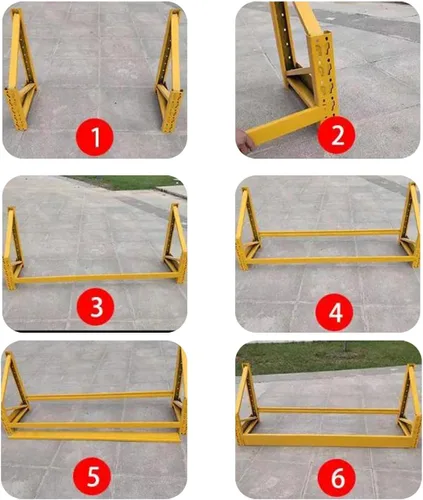 1
2
3
4
5
6