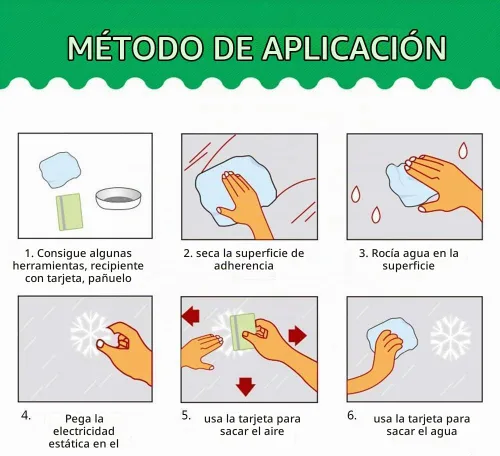 MÉTODO DE APLICACIÓN

1. Consigue algunas herramientas, recipiente con tarjeta, pañuelo

2. seca la superficie de adherencia

3. Rocía agua en la superficie

4. Pega la electricidad estática en el

5. usa la tarjeta para sacar el aire

6. usa la tarjeta para sacar el agua