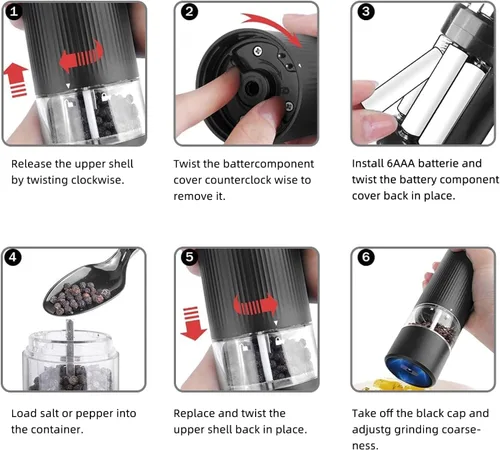 1

Release the upper shell by twisting clockwise.

2

Twist the battercomponent cover counterclock wise to remove it.

3

Install 6AAA batterie and twist the battery component cover back in place.

4

Load salt or pepper into the container.

5

Replace and twist the upper shell back in place.

6

Take off the black cap and adjustg grinding coarseness.