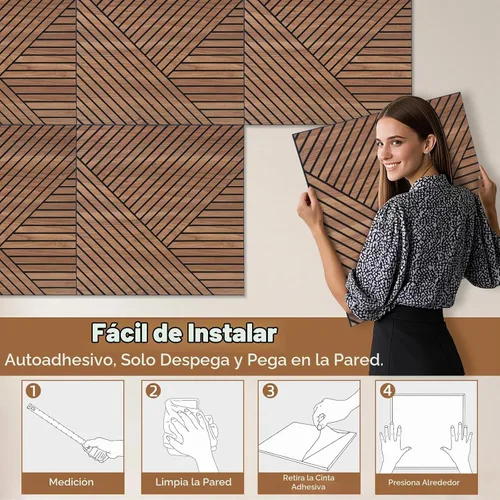 Fácil de Instalar

Autoadhesivo, Solo Despega y Pega en la Pared.

1
Medición

2
Limpia la Pared

3
Retira la Cinta Adhesiva

4
Presiona Alrededor