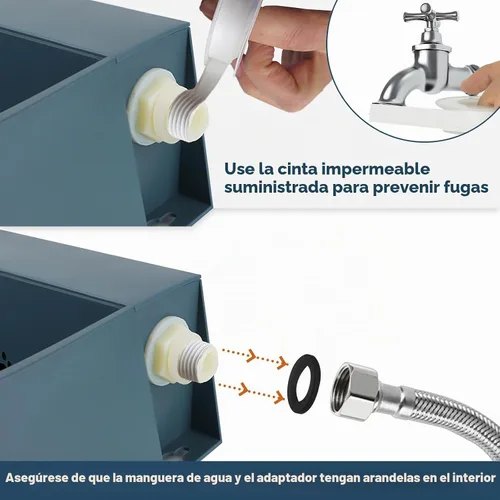 Use la cinta impermeable suministrada para prevenir fugas

Asegúrese de que la manguera de agua y el adaptador tengan arandelas en el interior