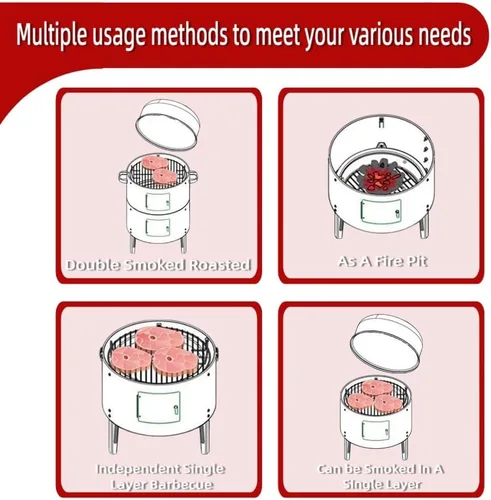 Multiple usage methods to meet your various needs

Double Smoked Roasted

As A Fire Pit

Independent Single Layer Barbecue

Can be Smoked In A Single Layer