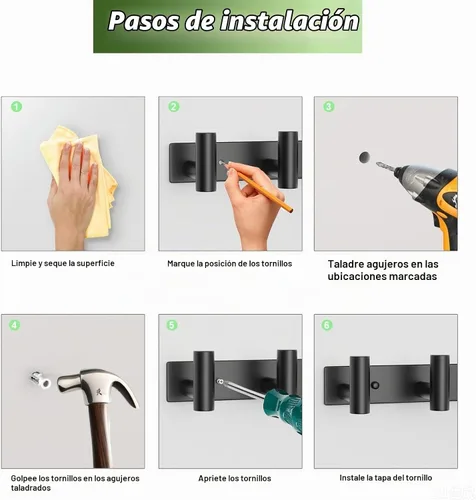 Pasos de instalación

1
Limpie y seque la superficie

2
Marque la posición de los tornillos

3
Taladre agujeros en las ubicaciones marcadas

4
Golpee los tornillos en los agujeros taladrados

5
Apriete los tornillos

6
Instale la tapa del tornillo