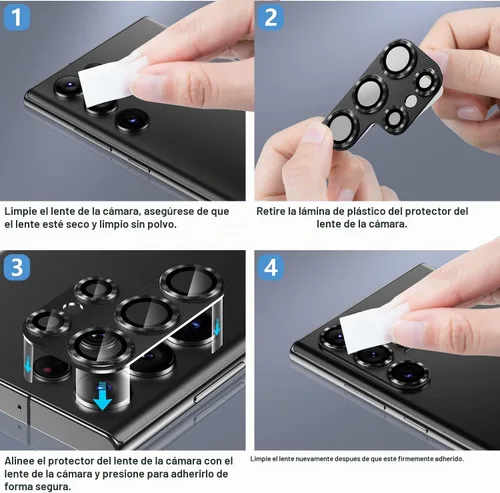 1

Limpie el lente de la cámara, asegúrese de que el lente esté seco y limpio sin polvo.

2

Retire la lámina de plástico del protector del lente de la cámara.

3

Alinee el protector del lente de la cámara con el lente de la cámara y presione para adherirlo de forma segura.

4

Limpie el lente nuevamente después de que esté firmemente adherido.