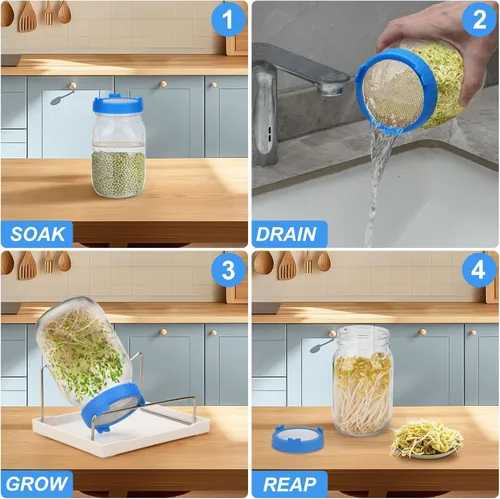 1
SOAK
2
DRAIN
3
GROW
4
REAP