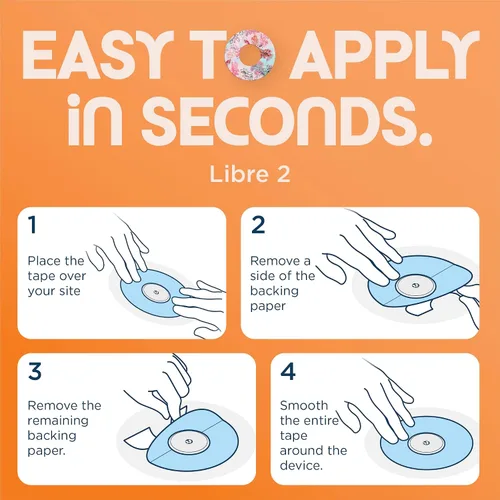 EASY TO APPLY in SECONDS.

Libre 2

1
Place the tape over your site

2
Remove a side of the backing paper

3
Remove the remaining backing paper.

4
Smooth the entire tape around the device.