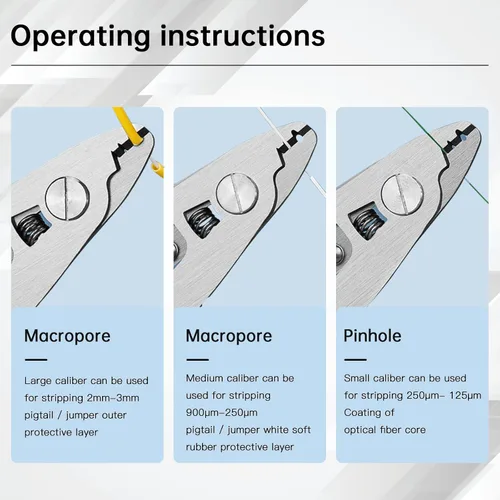 Operating instructions

Macropore

Large caliber can be used for stripping 2mm-3mm pigtail / jumper outer protective layer

Macropore

Medium caliber can be used for stripping 900μm-250μm pigtail / jumper white soft rubber protective layer

Pinhole

Small caliber can be used for stripping 250μm- 125μm Coating of optical fiber core