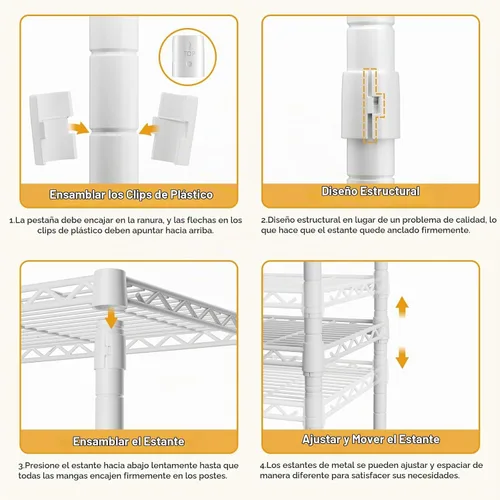 TOP

Ensamblar los Clips de Plástico

1.La pestaña debe encajar en la ranura, y las flechas en los clips de plástico deben apuntar hacia arriba.

Diseño Estructural

2.Diseño estructural en lugar de un problema de calidad, lo que hace que el estante quede anclado firmemente.

Ensamblar el Estante

3.Presione el estante hacia abajo lentamente hasta que todas las mangas encajen firmemente en los postes.

Ajustar y Mover el Estante

4.Los estantes de metal se pueden ajustar y espaciar de manera diferente para satisfacer sus necesidades.