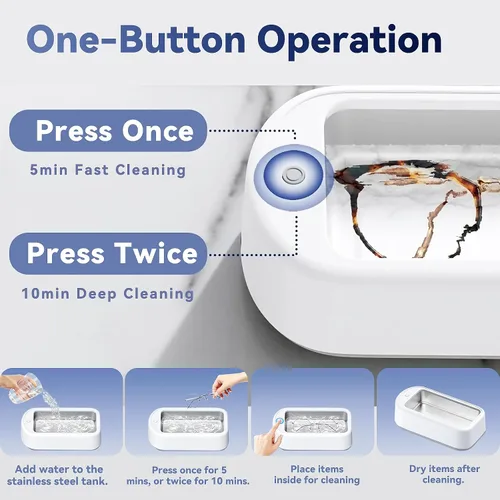 One-Button Operation

Press Once

5min Fast Cleaning

Press Twice

10min Deep Cleaning

Add water to the stainless steel tank.

Press once for 5 mins, or twice for 10 mins.

Place items inside for cleaning

Dry items after cleaning.