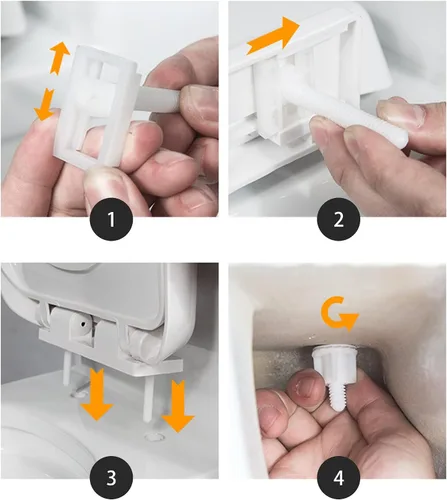 1

2

3

4